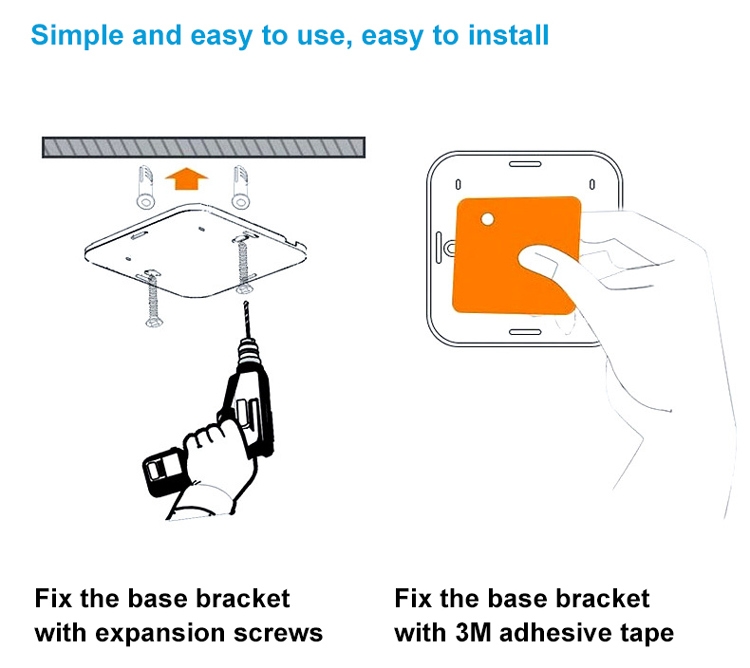 Simple and easy to use, easy to install

Fix the base bracket with expansion screws

Fix the base bracket with 3M adhesive tape